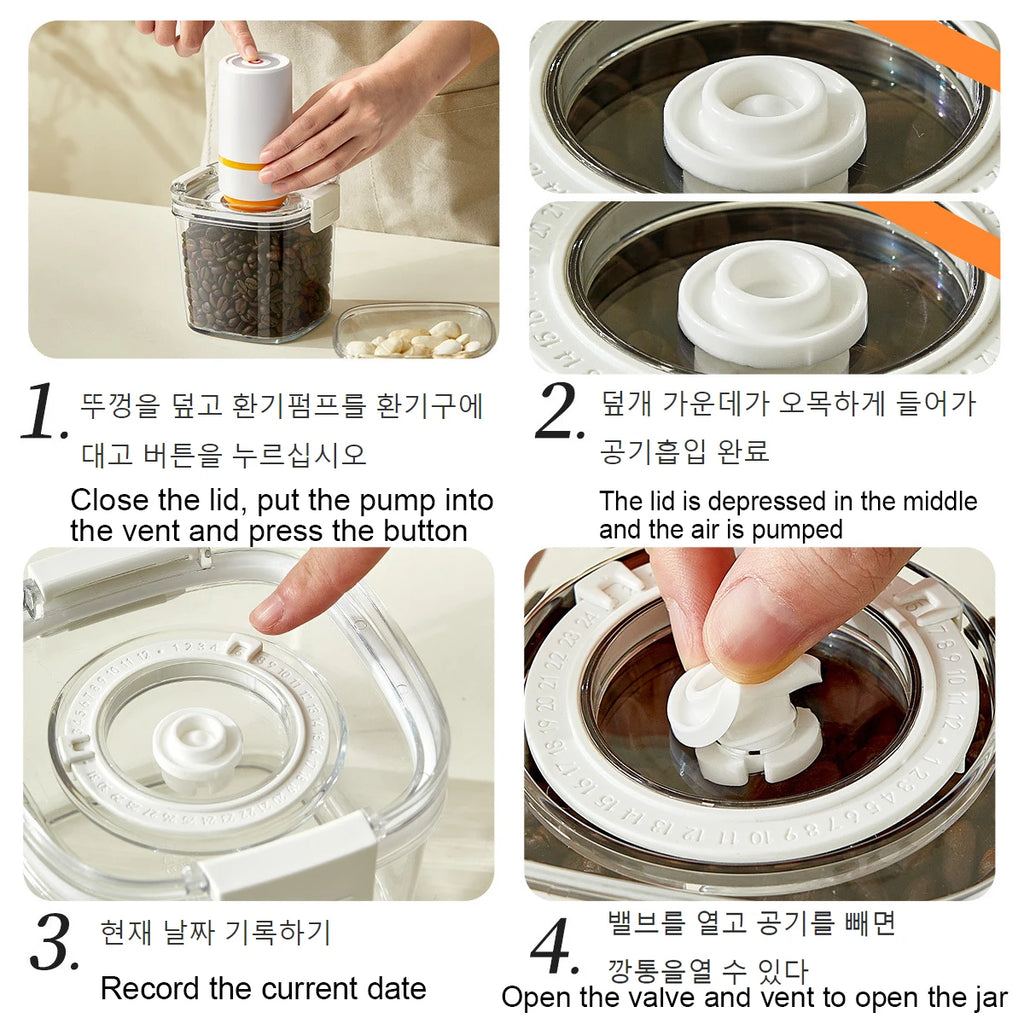 1. 뚜껑을 덮고 환기펌프를 환기구에 대고 버튼을 누르십시오

Close the lid, put the pump into the vent and press the button

2. 덮개 가운데가 오목하게 들어가 공기흡입 완료

The lid is depressed in the middle and the air is pumped

3. 현재 날짜 기록하기

Record the current date

4. 밸브를 열고 공기를 빼면 깡통을열 수 있다

Open the valve and vent to open the jar