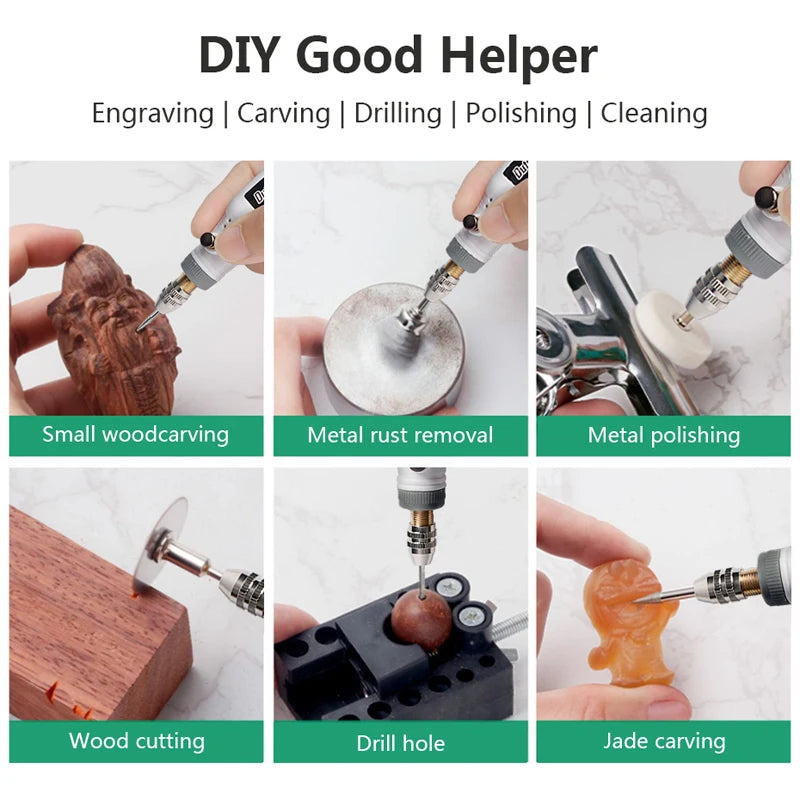 DIY Good Helper

Engraving | Carving | Drilling | Polishing | Cleaning

Small woodcarving

Metal rust removal

Metal polishing

Wood cutting

Drill hole

Jade carving