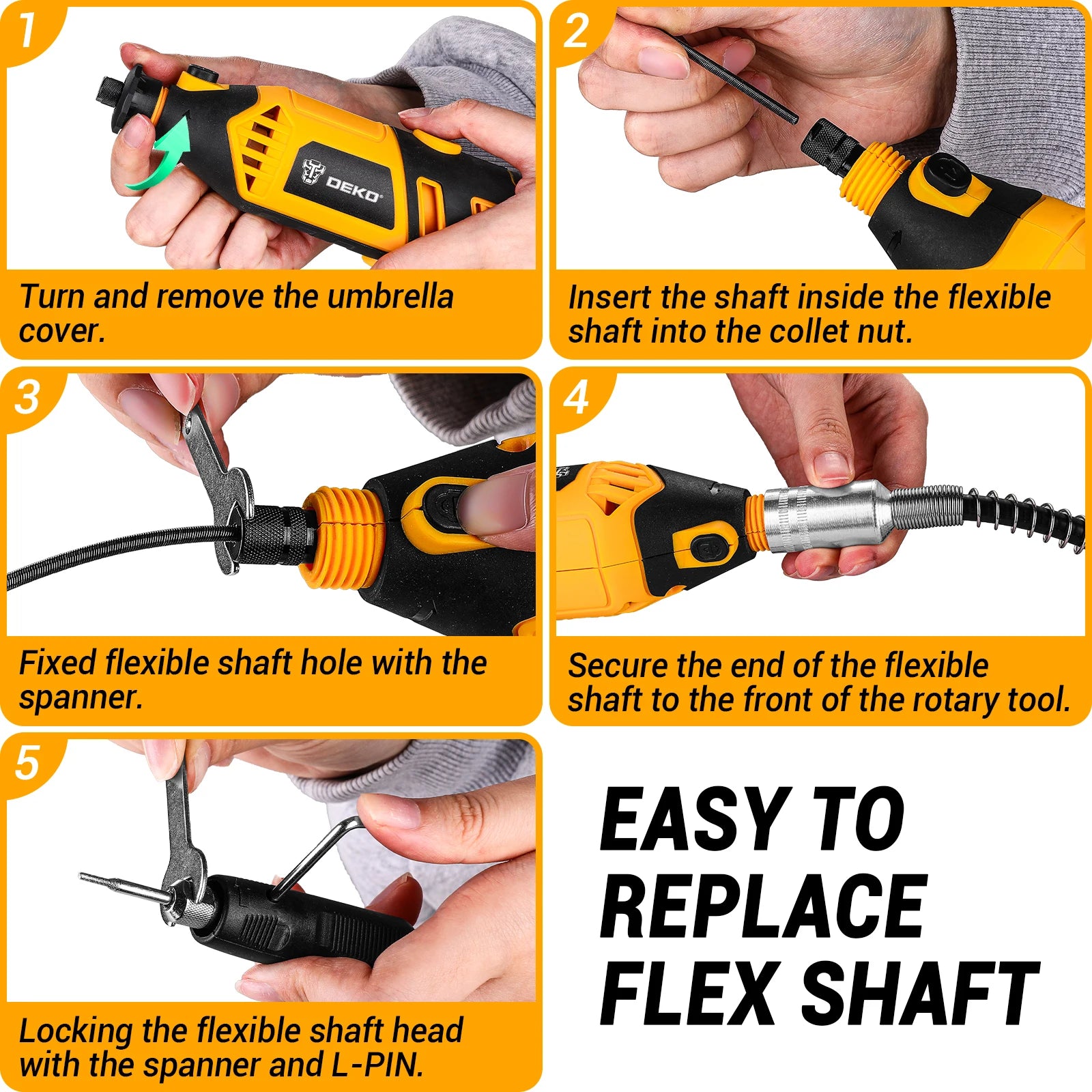 1

DEKO

Turn and remove the umbrella cover.

2

Insert the shaft inside the flexible shaft into the collet nut.

3

Fixed flexible shaft hole with the spanner.

4

Secure the end of the flexible shaft to the front of the rotary tool.

5

Locking the flexible shaft head with the spanner and L-PIN.

EASY TO REPLACE FLEX SHAFT