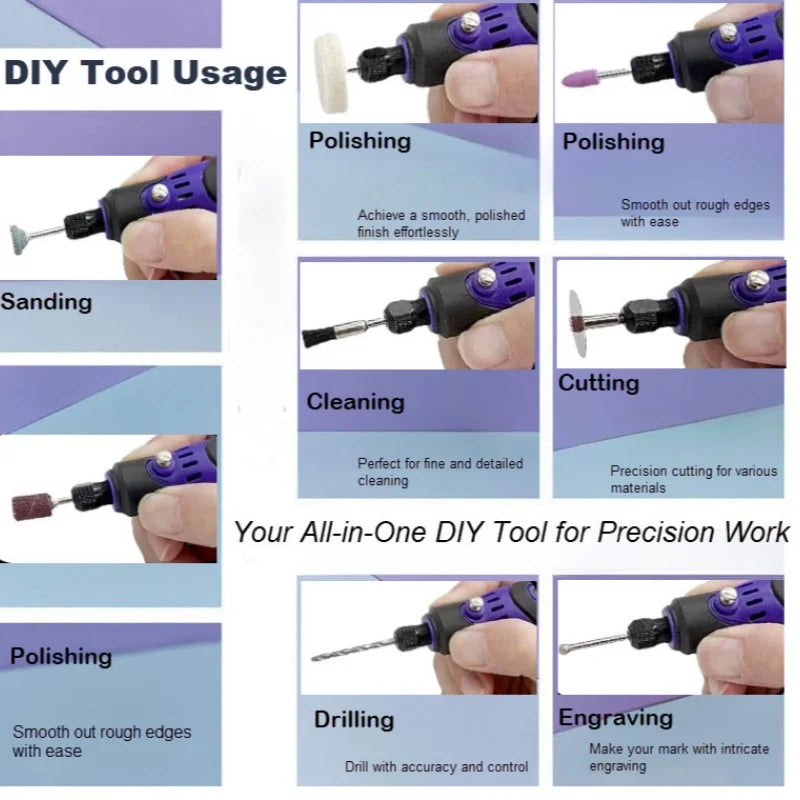 DIY Tool Usage

Sanding

Polishing

Smooth out rough edges with ease

Polishing

Achieve a smooth, polished finish effortlessly

Polishing

Smooth out rough edges with ease

Cleaning

Perfect for fine and detailed cleaning

Cutting

Precision cutting for various materials

Your All-in-One DIY Tool for Precision Work

Drilling

Drill with accuracy and control

Engraving

Make your mark with intricate engraving