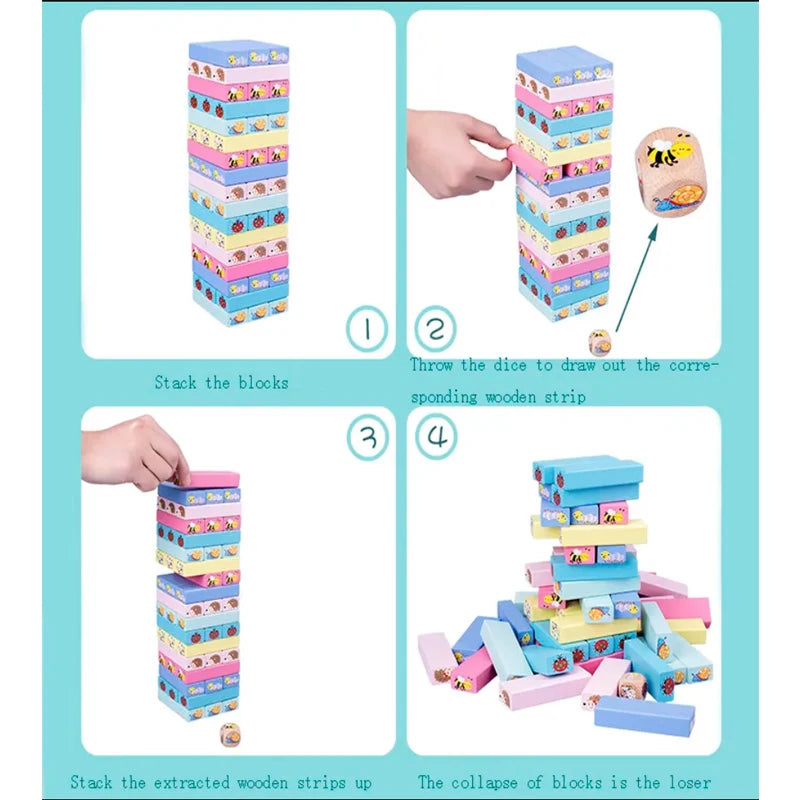 1

Stack the blocks

2

Throw the dice to draw out the corresponding wooden strip

3

Stack the extracted wooden strips up

4

The collapse of blocks is the loser