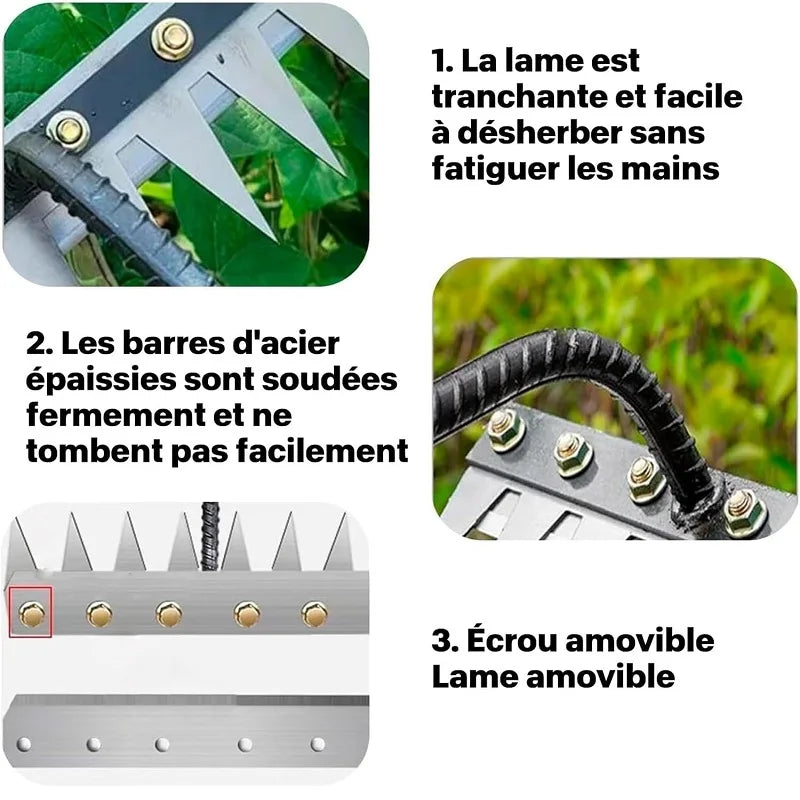 1. La lame est tranchante et facile à désherber sans fatiguer les mains

2. Les barres d'acier épaissies sont soudées fermement et ne tombent pas facilement

3. Écrou amovible
Lame amovible