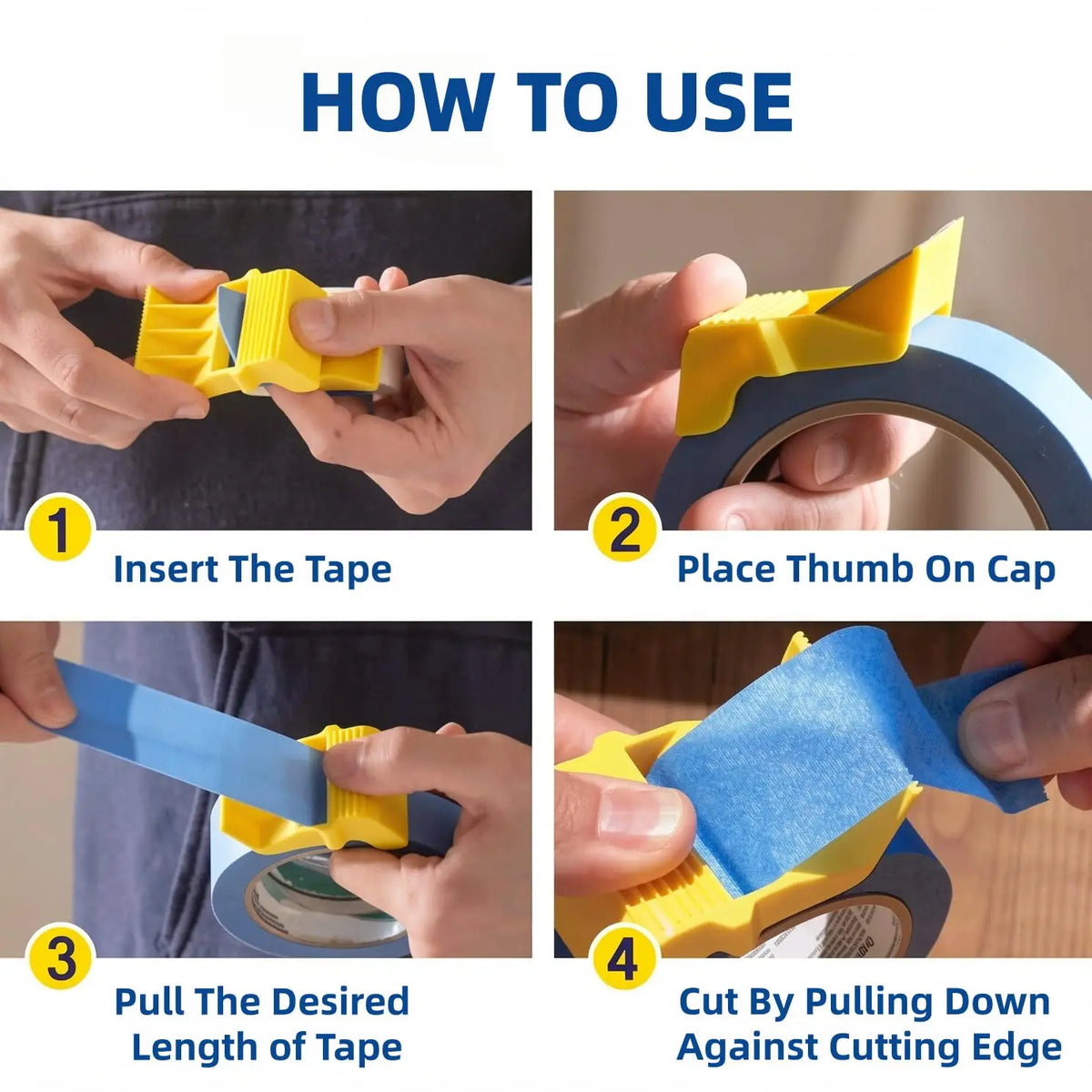 HOW TO USE

1
Insert The Tape

2
Place Thumb On Cap

3
Pull The Desired Length of Tape

4
Cut By Pulling Down Against Cutting Edge